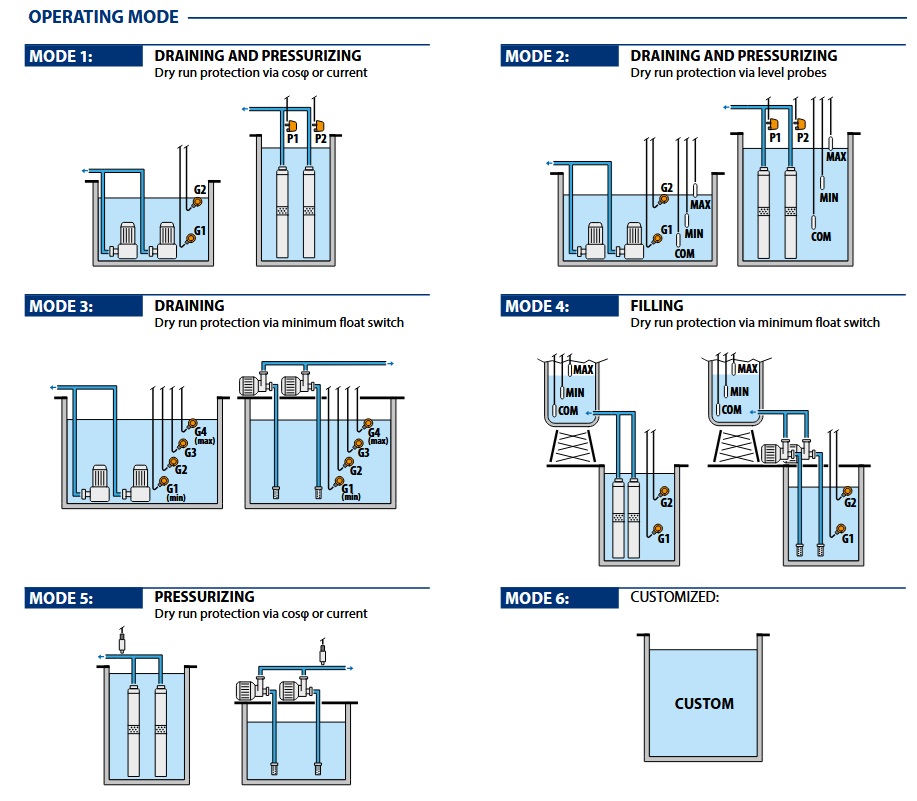 OPERATING MODE

MODE 1: DRAINING AND PRESSURIZING
Dry run protection via cosφ or current

G2
G1
P1 P2

MODE 2: DRAINING AND PRESSURIZING
Dry run protection via level probes

G2
G1
MAX
MIN
COM
P1 P2
MAX
MIN
COM

MODE 3: DRAINING
Dry run protection via minimum float switch

G4 (max)
G3
G2
G1 (min)
G4 (max)
G3
G2
G1 (min)

MODE 4: FILLING
Dry run protection via minimum float switch

MAX
MIN
COM
G2
G1
MAX
MIN
COM
G2
G1

MODE 5: PRESSURIZING
Dry run protection via cosφ or current

MODE 6: CUSTOMIZED:

CUSTOM